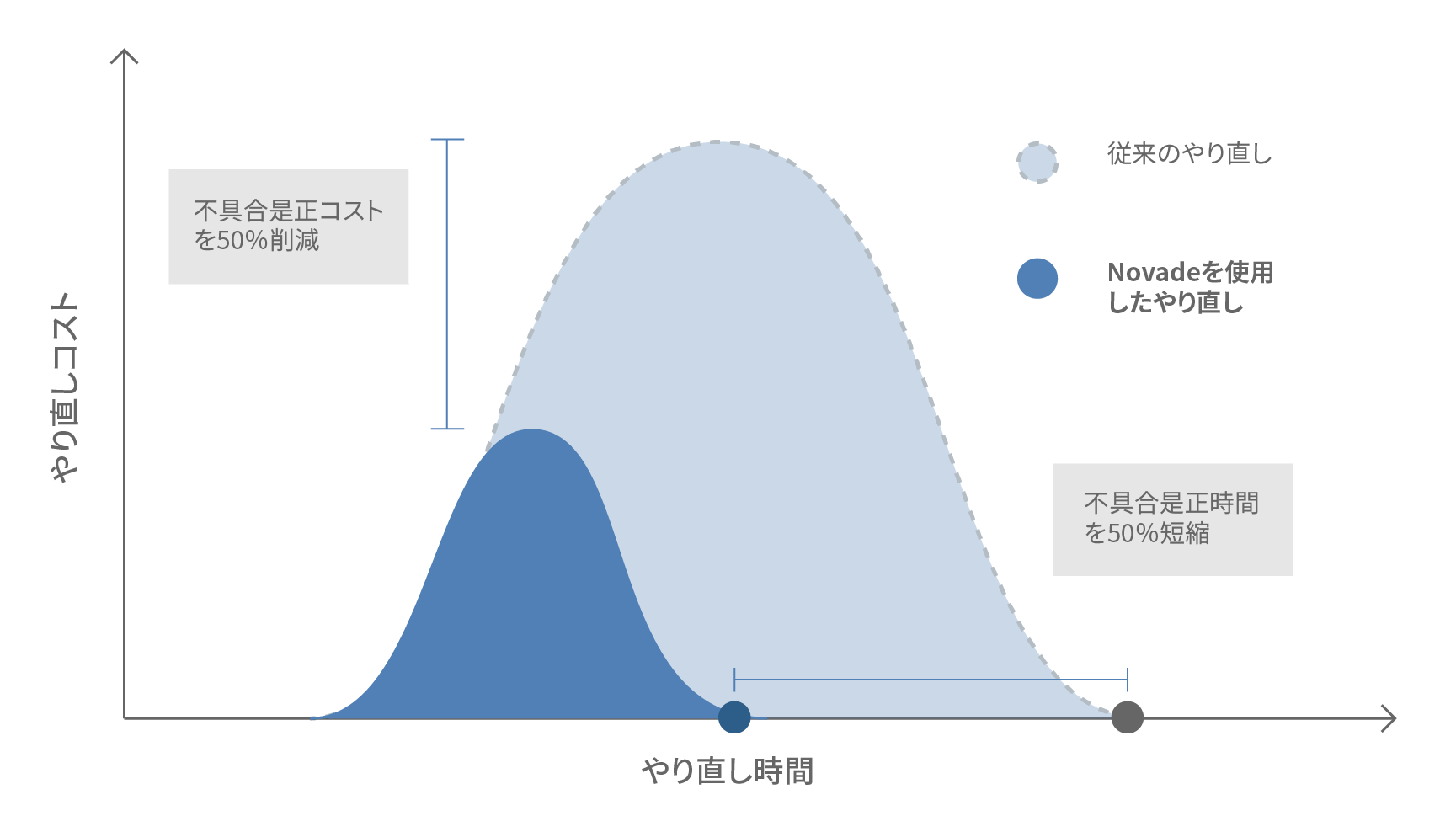 やり直しコスト

不具合是正コストを50%削減

従来のやり直し

Novadeを使用したやり直し

不具合是正時間を50%短縮

やり直し時間