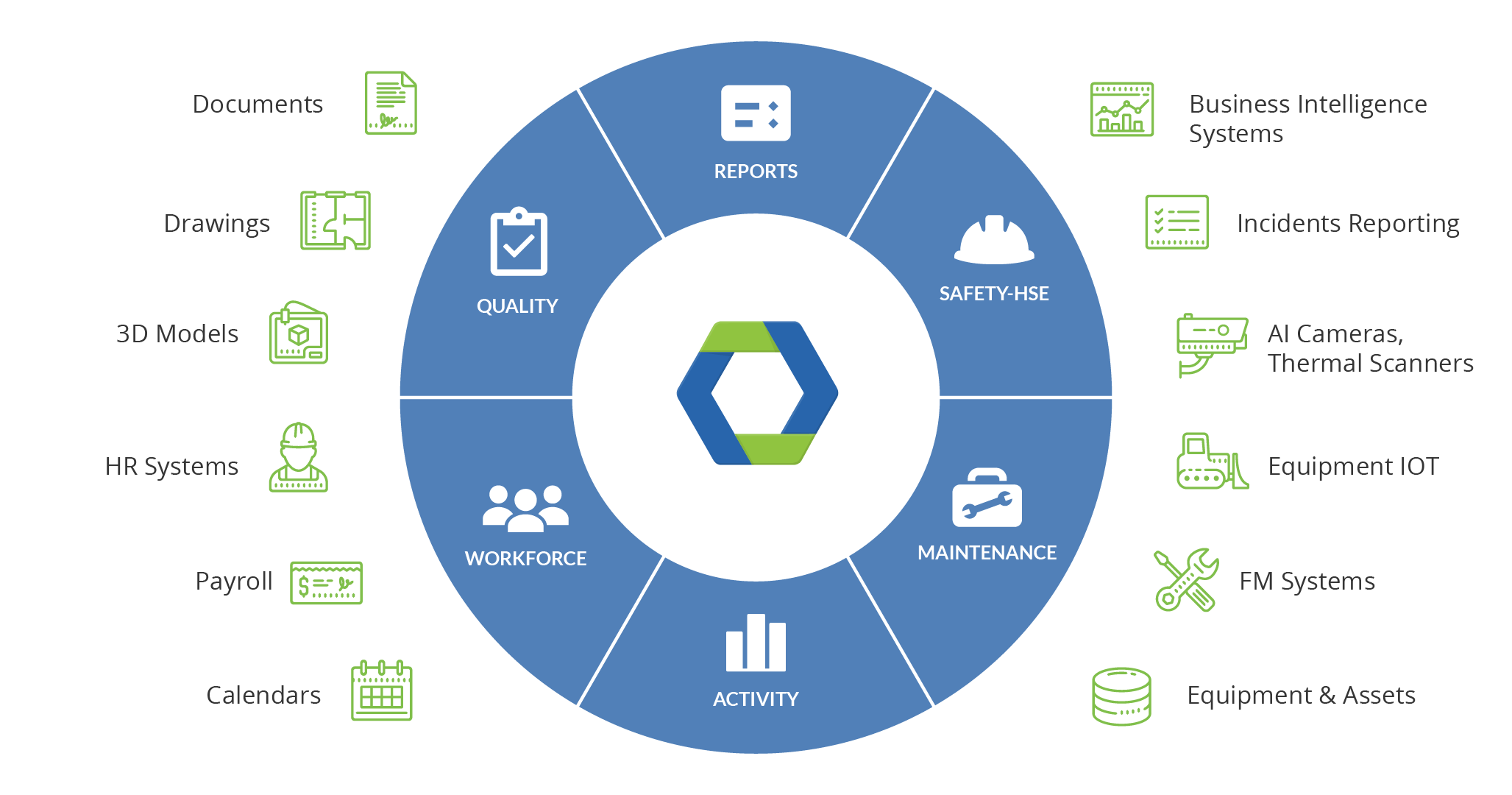 Documents

Drawings

3D Models

HR Systems

Payroll

Calendars

REPORTS

QUALITY

SAFETY-HSE

WORKFORCE

MAINTENANCE

ACTIVITY

Business Intelligence Systems

Incidents Reporting

AI Cameras, Thermal Scanners

Equipment IOT

FM Systems

Equipment & Assets