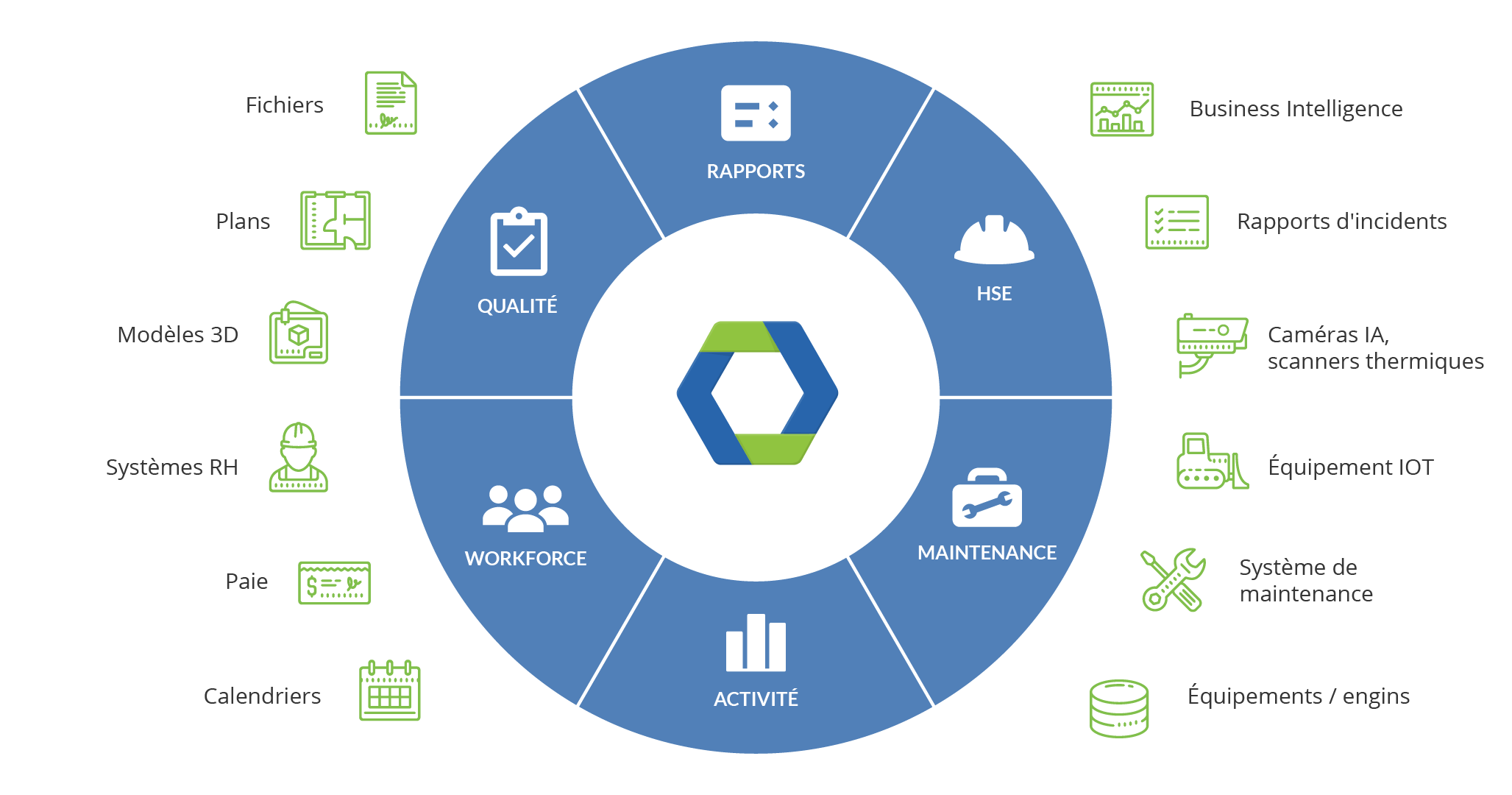 Fichiers

Plans

Modèles 3D

Systèmes RH

Paie

Calendriers

RAPPORTS

QUALITÉ

HSE

WORKFORCE

MAINTENANCE

ACTIVITÉ

Business Intelligence

Rapports d'incidents

Caméras IA, scanners thermiques

Équipement IOT

Système de maintenance

Équipements / engins