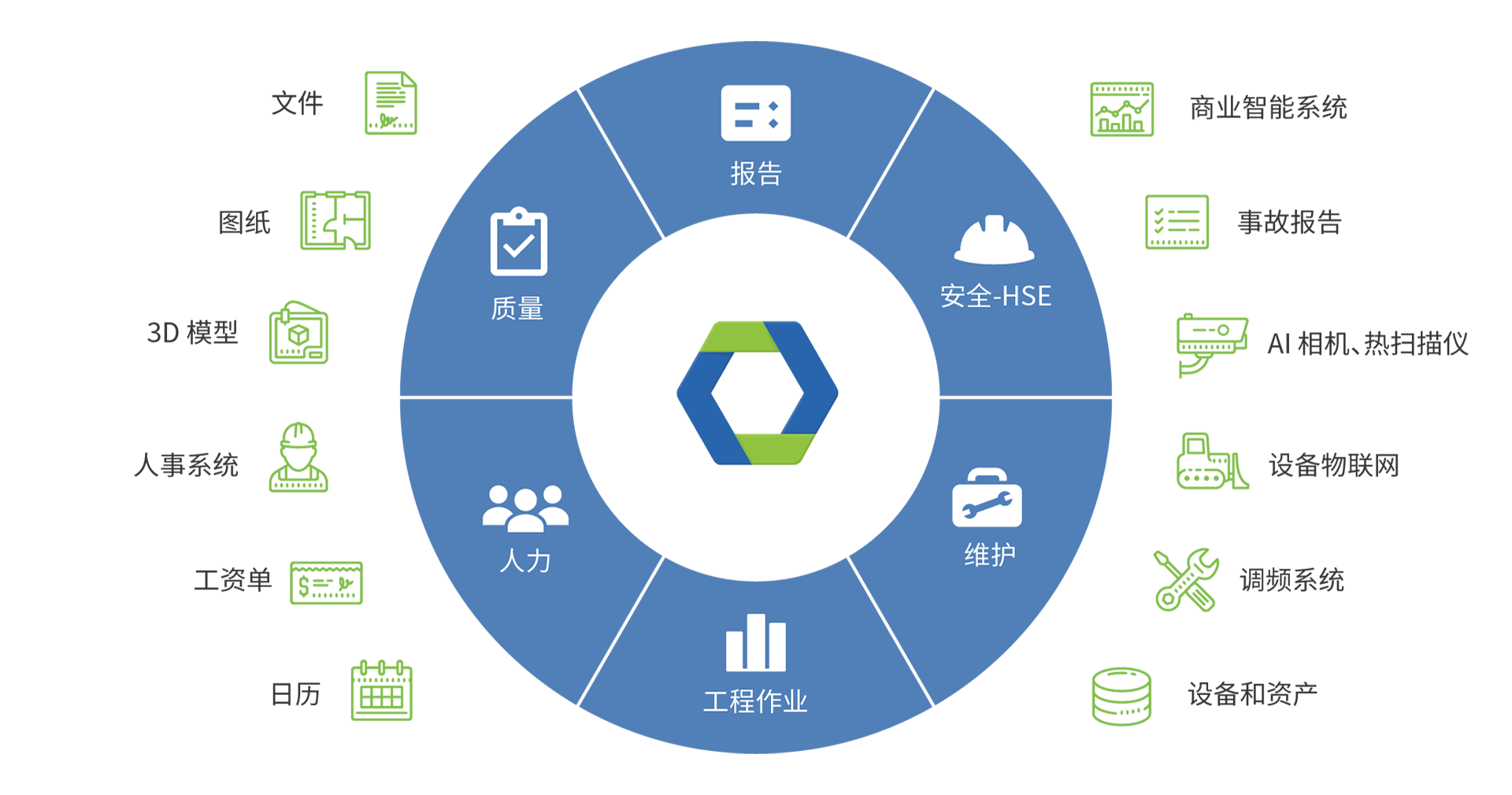 文件

图纸

3D 模型

人事系统

工资单

日历

报告

质量

安全-HSE

人力

维护

工程作业

商业智能系统

事故报告

AI 相机、热扫描仪

设备物联网

调频系统

设备和资产