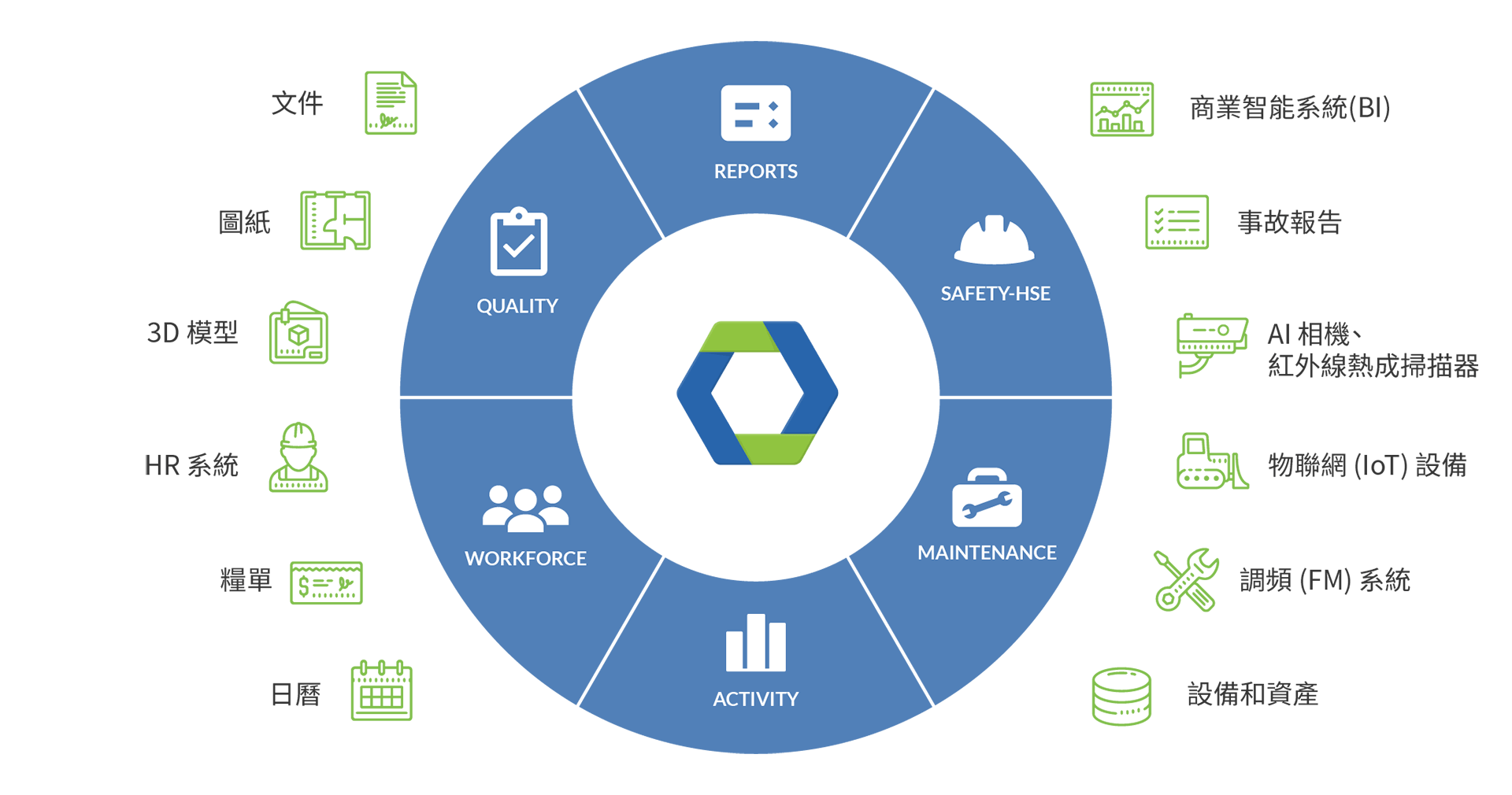 文件

圖紙

3D 模型

HR 系統

糧單

日曆

REPORTS

QUALITY

SAFETY-HSE

WORKFORCE

MAINTENANCE

ACTIVITY

商業智能系統(BI)

事故報告

AI 相機、
紅外線熱成掃描器

物聯網 (IoT) 設備

調頻 (FM) 系統

設備和資產